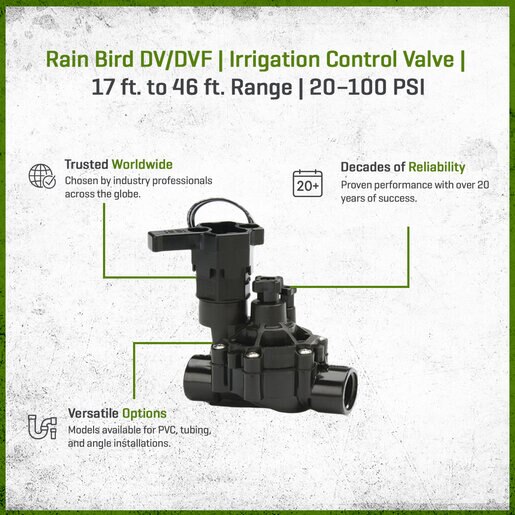 Rain Bird DV/DVF | Irrigation Control Valve |
17 ft. to 46 ft. Range | 20–100 PSI

Trusted Worldwide
Chosen by industry professionals across the globe.

20+

Decades of Reliability
Proven performance with over 20 years of success.

Versatile Options
Models available for PVC, tubing, and angle installations.