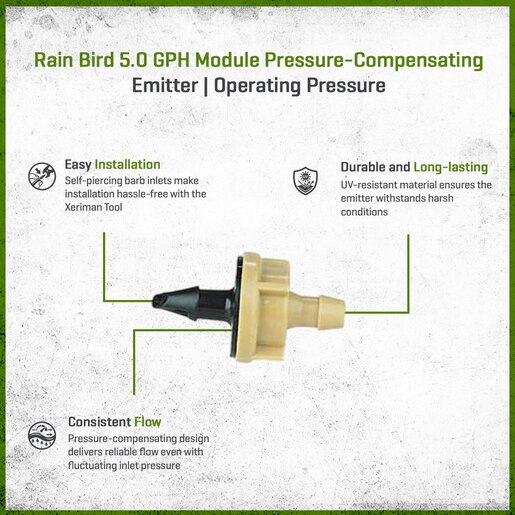 Rain Bird 5.0 GPH Module Pressure-Compensating Emitter | Operating Pressure

Easy Installation
Self-piercing barb inlets make installation hassle-free with the Xeriman Tool

Durable and Long-lasting
UV-resistant material ensures the emitter withstands harsh conditions

Consistent Flow
Pressure-compensating design delivers reliable flow even with fluctuating inlet pressure