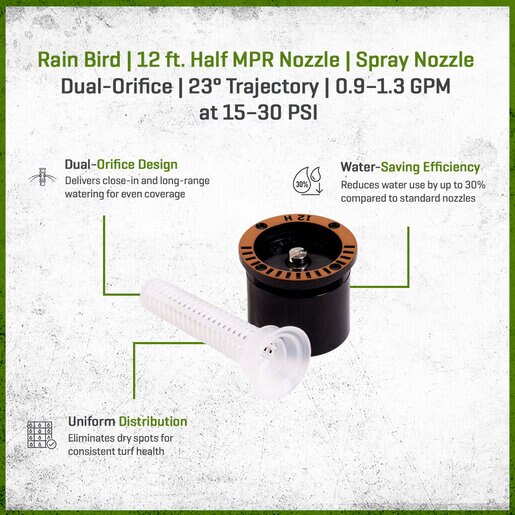 Rain Bird | 12 ft. Half MPR Nozzle | Spray Nozzle
Dual-Orifice | 23° Trajectory | 0.9–1.3 GPM at 15–30 PSI

Dual-Orifice Design
Delivers close-in and long-range watering for even coverage

30%
Water-Saving Efficiency
Reduces water use by up to 30% compared to standard nozzles

12 H

Uniform Distribution
Eliminates dry spots for consistent turf health