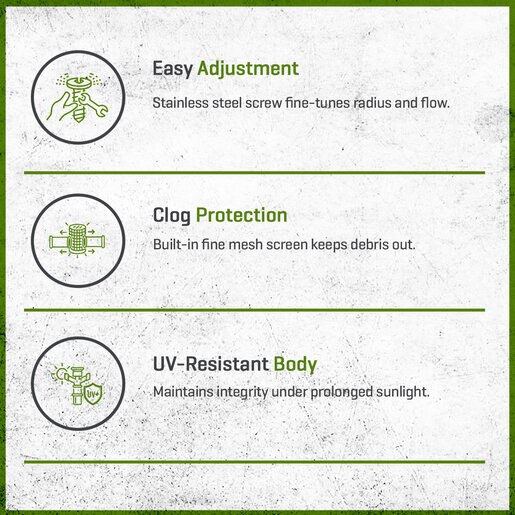 Easy Adjustment

Stainless steel screw fine-tunes radius and flow.

Clog Protection

Built-in fine mesh screen keeps debris out.

UV+

UV-Resistant Body

Maintains integrity under prolonged sunlight.