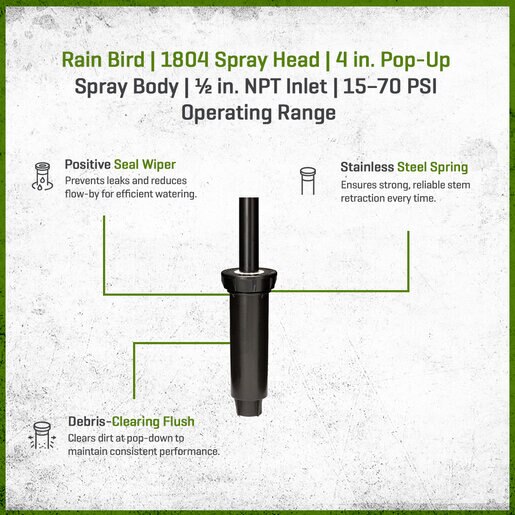 Rain Bird | 1804 Spray Head | 4 in. Pop-Up Spray Body | ½ in. NPT Inlet | 15–70 PSI Operating Range

Positive Seal Wiper
Prevents leaks and reduces flow-by for efficient watering.

Stainless Steel Spring
Ensures strong, reliable stem retraction every time.

Debris-Clearing Flush
Clears dirt at pop-down to maintain consistent performance.