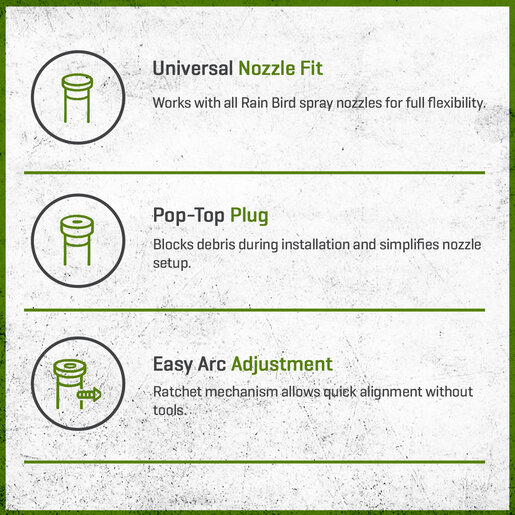 Universal Nozzle Fit

Works with all Rain Bird spray nozzles for full flexibility.

Pop-Top Plug

Blocks debris during installation and simplifies nozzle setup.

Easy Arc Adjustment

Ratchet mechanism allows quick alignment without tools.