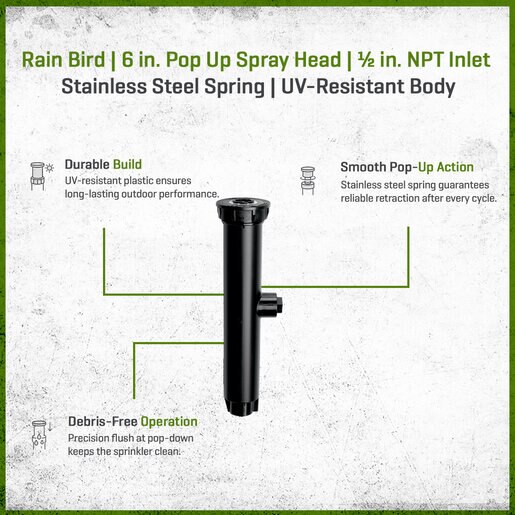 Rain Bird | 6 in. Pop Up Spray Head | ½ in. NPT Inlet
Stainless Steel Spring | UV-Resistant Body

Durable Build
UV-resistant plastic ensures long-lasting outdoor performance.

Smooth Pop-Up Action
Stainless steel spring guarantees reliable retraction after every cycle.

Debris-Free Operation
Precision flush at pop-down keeps the sprinkler clean.