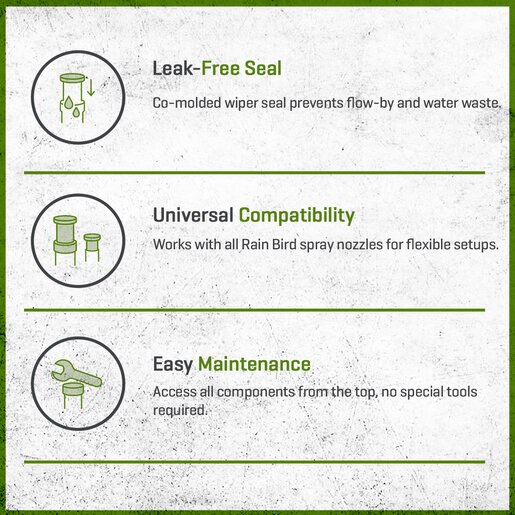 Leak-Free Seal

Co-molded wiper seal prevents flow-by and water waste.

Universal Compatibility

Works with all Rain Bird spray nozzles for flexible setups.

Easy Maintenance

Access all components from the top, no special tools required.