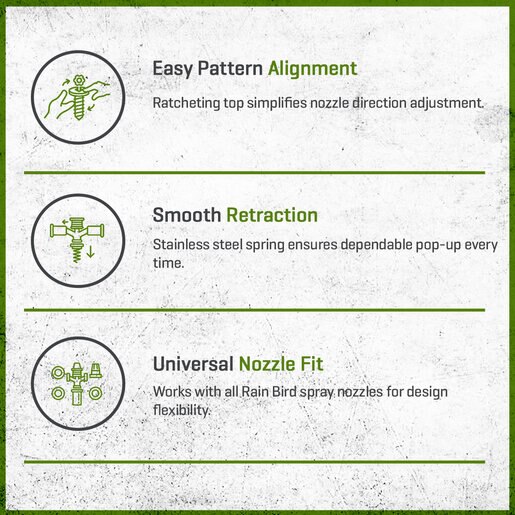 Easy Pattern Alignment

Ratcheting top simplifies nozzle direction adjustment.

Smooth Retraction

Stainless steel spring ensures dependable pop-up every time.

Universal Nozzle Fit

Works with all Rain Bird spray nozzles for design flexibility.