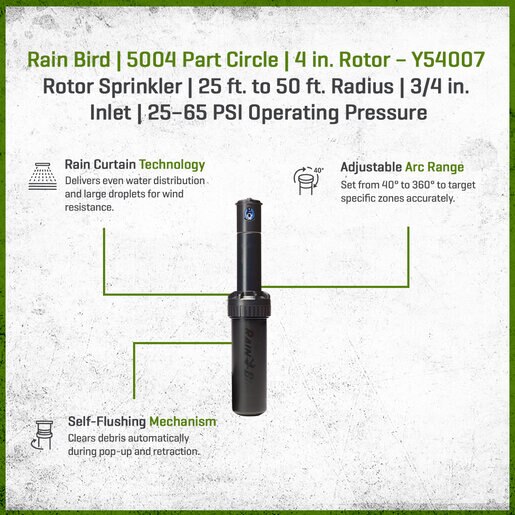 Rain Bird | 5004 Part Circle | 4 in. Rotor – Y54007
Rotor Sprinkler | 25 ft. to 50 ft. Radius | 3/4 in. Inlet | 25–65 PSI Operating Pressure

Rain Curtain Technology
Delivers even water distribution and large droplets for wind resistance.

40°
Adjustable Arc Range
Set from 40° to 360° to target specific zones accurately.

Rain Bird

Self-Flushing Mechanism
Clears debris automatically during pop-up and retraction.