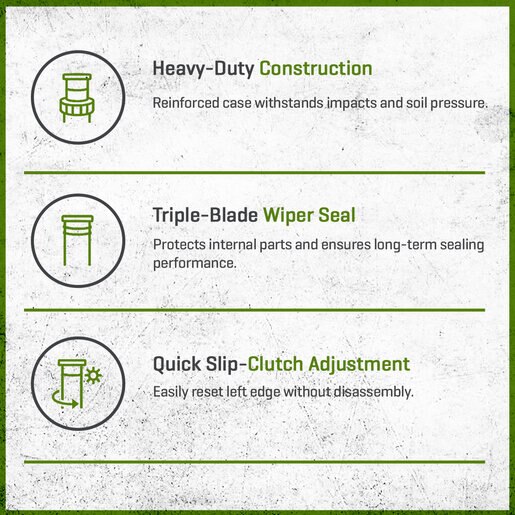 Heavy-Duty Construction

Reinforced case withstands impacts and soil pressure.

Triple-Blade Wiper Seal

Protects internal parts and ensures long-term sealing performance.

Quick Slip-Clutch Adjustment

Easily reset left edge without disassembly.