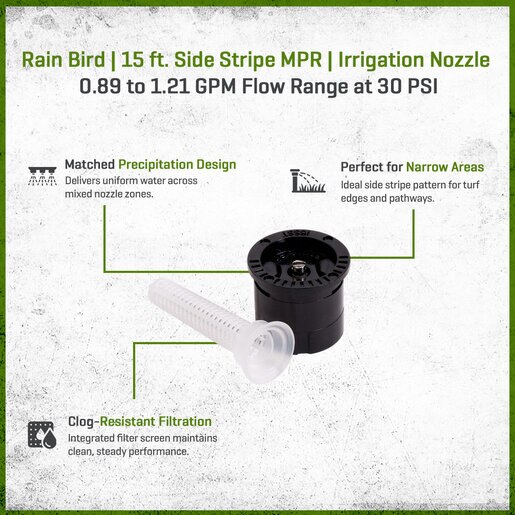 Rain Bird | 15 ft. Side Stripe MPR | Irrigation Nozzle
0.89 to 1.21 GPM Flow Range at 30 PSI

Matched Precipitation Design
Delivers uniform water across mixed nozzle zones.

Perfect for Narrow Areas
Ideal side stripe pattern for turf edges and pathways.

15SST

Clog-Resistant Filtration
Integrated filter screen maintains clean, steady performance.