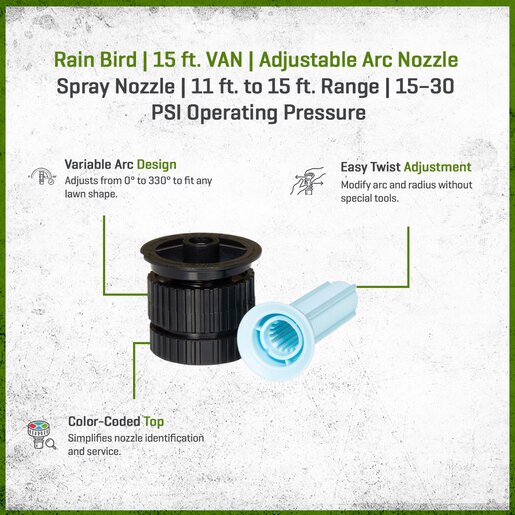 Rain Bird | 15 ft. VAN | Adjustable Arc Nozzle
Spray Nozzle | 11 ft. to 15 ft. Range | 15–30 PSI Operating Pressure

Variable Arc Design
Adjusts from 0° to 330° to fit any lawn shape.

Easy Twist Adjustment
Modify arc and radius without special tools.

Color-Coded Top
Simplifies nozzle identification and service.