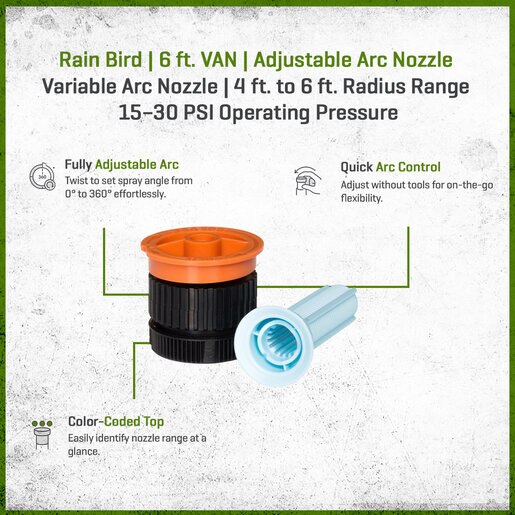 Rain Bird | 6 ft. VAN | Adjustable Arc Nozzle
Variable Arc Nozzle | 4 ft. to 6 ft. Radius Range
15–30 PSI Operating Pressure

360

Fully Adjustable Arc
Twist to set spray angle from 0° to 360° effortlessly.

Quick Arc Control
Adjust without tools for on-the-go flexibility.

Color-Coded Top
Easily identify nozzle range at a glance.