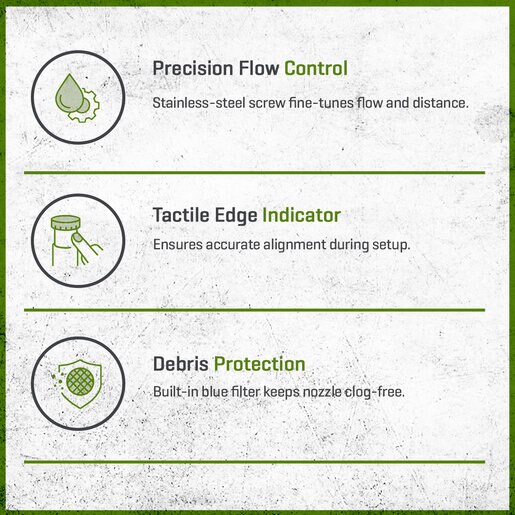 Precision Flow Control
Stainless-steel screw fine-tunes flow and distance.

Tactile Edge Indicator
Ensures accurate alignment during setup.

Debris Protection
Built-in blue filter keeps nozzle clog-free.