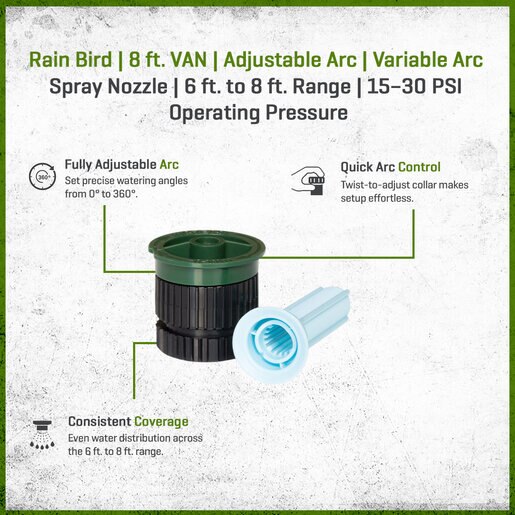 Rain Bird | 8 ft. VAN | Adjustable Arc | Variable Arc Spray Nozzle | 6 ft. to 8 ft. Range | 15–30 PSI Operating Pressure

360°

Fully Adjustable Arc
Set precise watering angles from 0° to 360°.

Quick Arc Control
Twist-to-adjust collar makes setup effortless.

Consistent Coverage
Even water distribution across the 6 ft. to 8 ft. range.