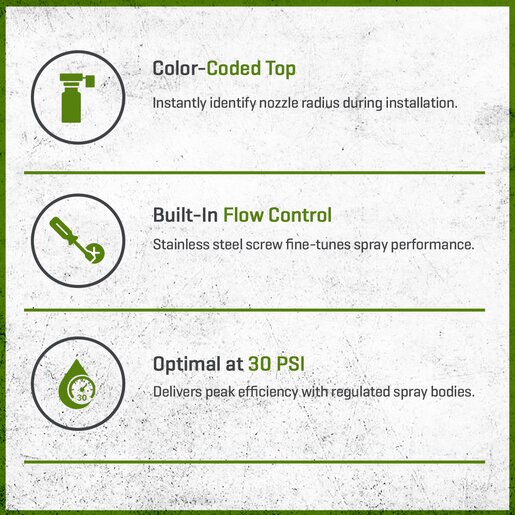 Color-Coded Top

Instantly identify nozzle radius during installation.

Built-In Flow Control

Stainless steel screw fine-tunes spray performance.

30

Optimal at 30 PSI

Delivers peak efficiency with regulated spray bodies.