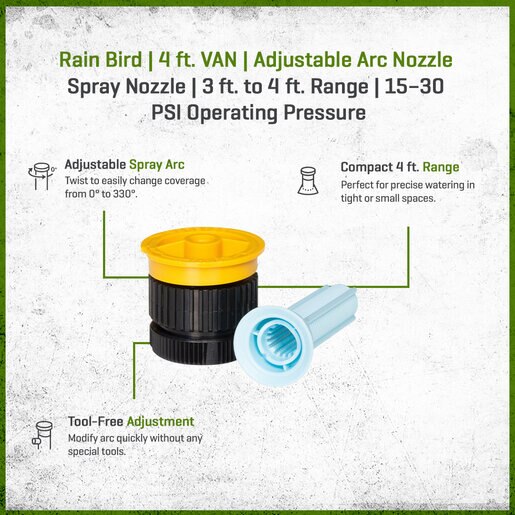 Rain Bird | 4 ft. VAN | Adjustable Arc Nozzle
Spray Nozzle | 3 ft. to 4 ft. Range | 15–30 PSI Operating Pressure

Adjustable Spray Arc
Twist to easily change coverage from 0° to 330°.

Compact 4 ft. Range
Perfect for precise watering in tight or small spaces.

Tool-Free Adjustment
Modify arc quickly without any special tools.