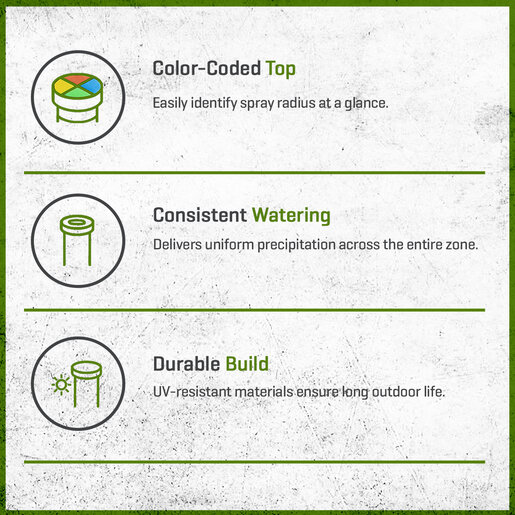 Color-Coded Top

Easily identify spray radius at a glance.

Consistent Watering

Delivers uniform precipitation across the entire zone.

Durable Build

UV-resistant materials ensure long outdoor life.