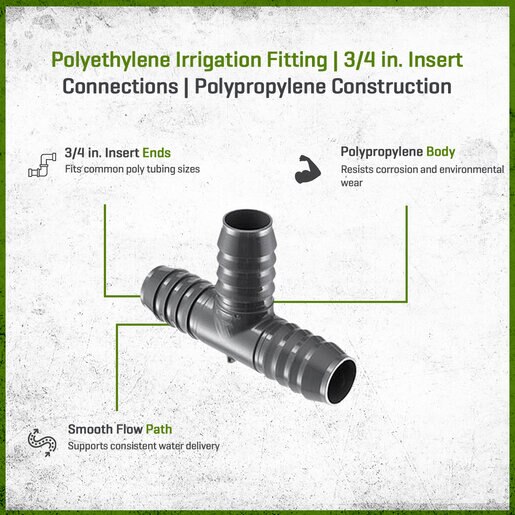 Polyethylene Irrigation Fitting | 3/4 in. Insert Connections | Polypropylene Construction

3/4 in. Insert Ends
Fits common poly tubing sizes

Polypropylene Body
Resists corrosion and environmental wear

Smooth Flow Path
Supports consistent water delivery