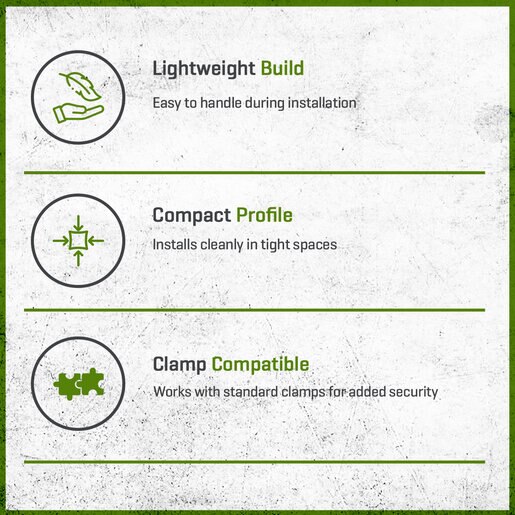 Lightweight Build
Easy to handle during installation

Compact Profile
Installs cleanly in tight spaces

Clamp Compatible
Works with standard clamps for added security