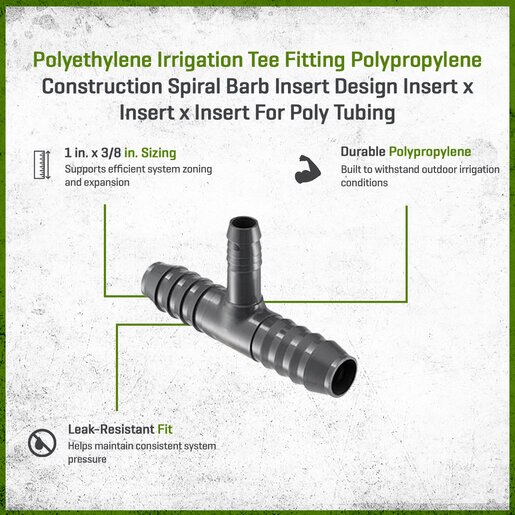 Polyethylene Irrigation Tee Fitting Polypropylene Construction Spiral Barb Insert Design Insert x Insert x Insert For Poly Tubing

1 in. x 3/8 in. Sizing
Supports efficient system zoning and expansion

Durable Polypropylene
Built to withstand outdoor irrigation conditions

Leak-Resistant Fit
Helps maintain consistent system pressure