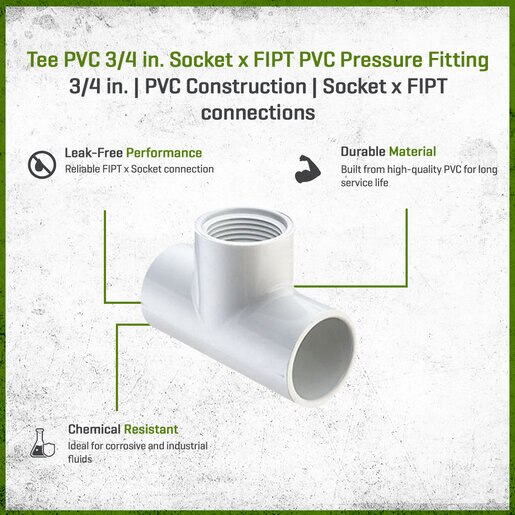 Tee PVC 3/4 in. Socket x FIPT PVC Pressure Fitting
3/4 in. | PVC Construction | Socket x FIPT connections

Leak-Free Performance
Reliable FIPT x Socket connection

Durable Material
Built from high-quality PVC for long service life

Chemical Resistant
Ideal for corrosive and industrial fluids