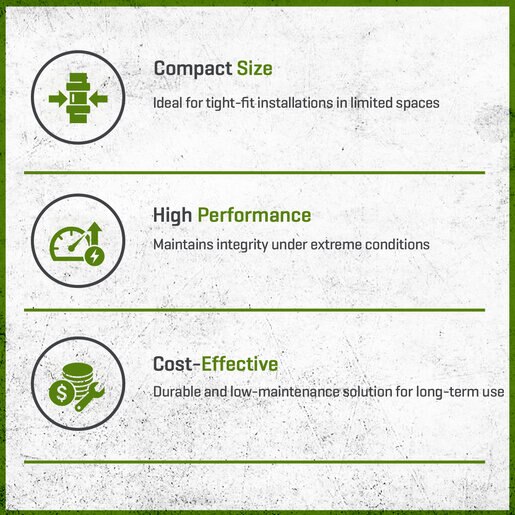 Compact Size

Ideal for tight-fit installations in limited spaces

High Performance

Maintains integrity under extreme conditions

Cost-Effective

Durable and low-maintenance solution for long-term use