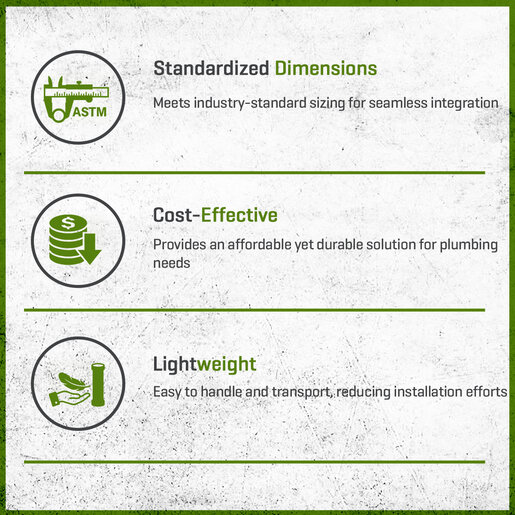 ASTM

Standardized Dimensions

Meets industry-standard sizing for seamless integration

$

Cost-Effective

Provides an affordable yet durable solution for plumbing needs

Lightweight

Easy to handle and transport, reducing installation efforts