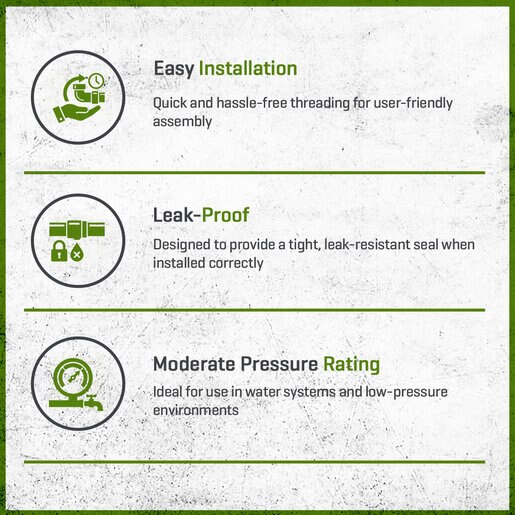 Easy Installation

Quick and hassle-free threading for user-friendly assembly

Leak-Proof

Designed to provide a tight, leak-resistant seal when installed correctly

Moderate Pressure Rating

Ideal for use in water systems and low-pressure environments