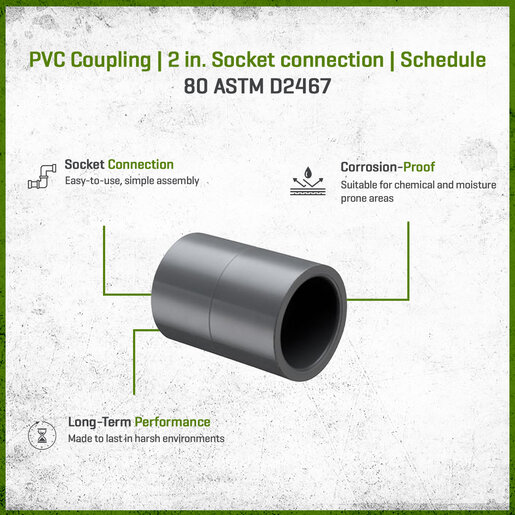 PVC Coupling | 2 in. Socket connection | Schedule 80 ASTM D2467

Socket Connection
Easy-to-use, simple assembly

Corrosion-Proof
Suitable for chemical and moisture prone areas

Long-Term Performance
Made to last in harsh environments