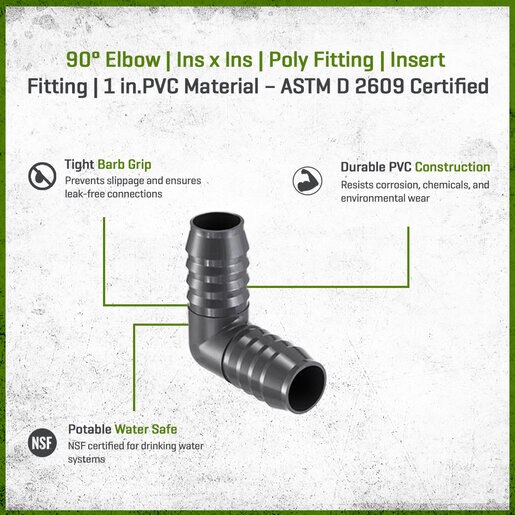 90° Elbow | Ins x Ins | Poly Fitting | Insert Fitting | 1 in.PVC Material – ASTM D 2609 Certified

Tight Barb Grip
Prevents slippage and ensures leak-free connections

Durable PVC Construction
Resists corrosion, chemicals, and environmental wear

NSF

Potable Water Safe
NSF certified for drinking water systems