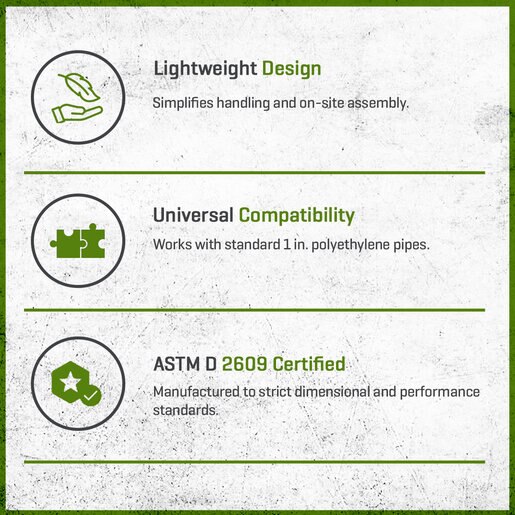 Lightweight Design

Simplifies handling and on-site assembly.

Universal Compatibility

Works with standard 1 in. polyethylene pipes.

ASTM D 2609 Certified

Manufactured to strict dimensional and performance standards.