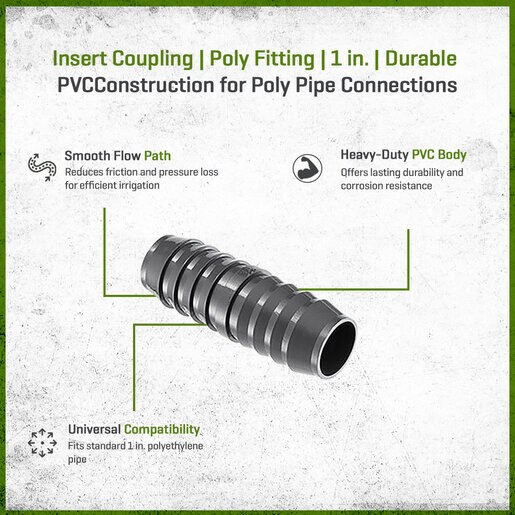 Insert Coupling | Poly Fitting | 1 in. | Durable PVCConstruction for Poly Pipe Connections

Smooth Flow Path
Reduces friction and pressure loss for efficient irrigation

Heavy-Duty PVC Body
Offers lasting durability and corrosion resistance

Universal Compatibility
Fits standard 1 in. polyethylene pipe