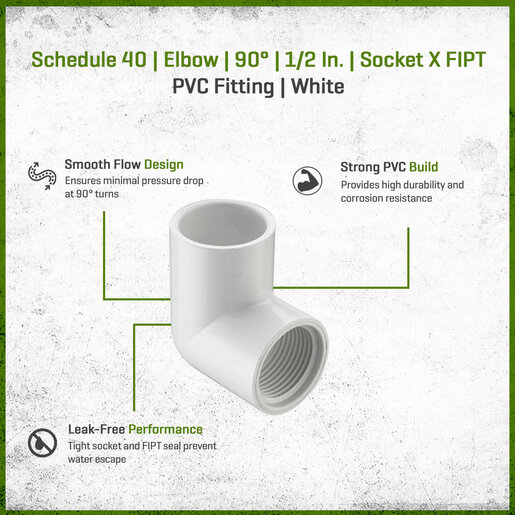 Schedule 40 | Elbow | 90° | 1/2 In. | Socket X FIPT
PVC Fitting | White

Smooth Flow Design
Ensures minimal pressure drop at 90° turns

Strong PVC Build
Provides high durability and corrosion resistance

Leak-Free Performance
Tight socket and FIPT seal prevent water escape