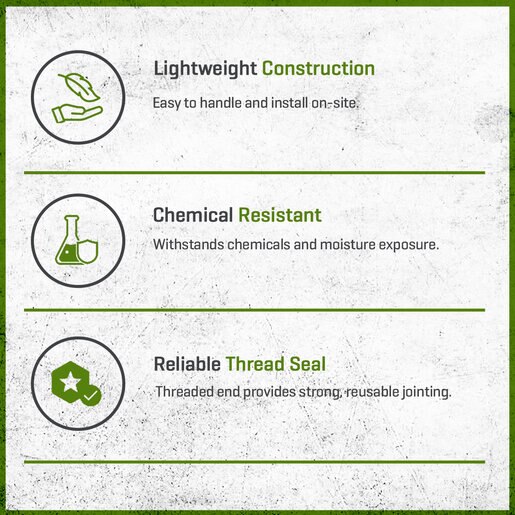 Lightweight Construction
Easy to handle and install on-site.

Chemical Resistant
Withstands chemicals and moisture exposure.

Reliable Thread Seal
Threaded end provides strong, reusable jointing.