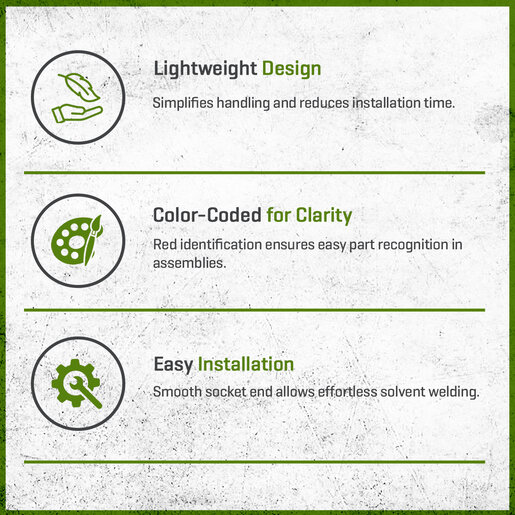 Lightweight Design

Simplifies handling and reduces installation time.

Color-Coded for Clarity

Red identification ensures easy part recognition in assemblies.

Easy Installation

Smooth socket end allows effortless solvent welding.