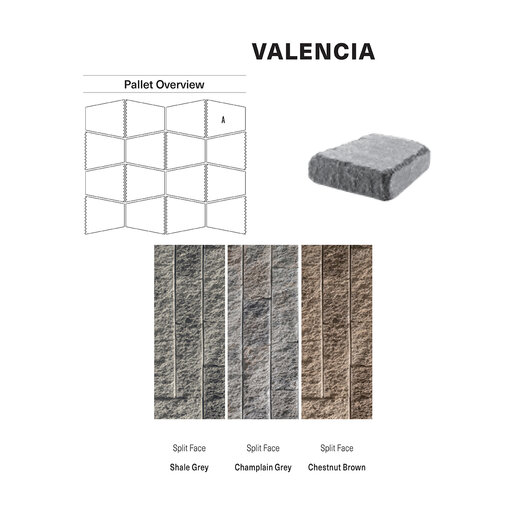 VALENCIA

Pallet Overview

A

Split Face
Shale Grey

Split Face
Champlain Grey

Split Face
Chestnut Brown