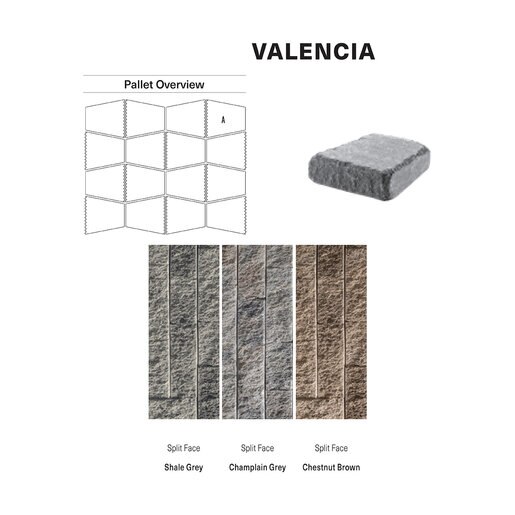 VALENCIA

Pallet Overview

A

Split Face
Shale Grey

Split Face
Champlain Grey

Split Face
Chestnut Brown