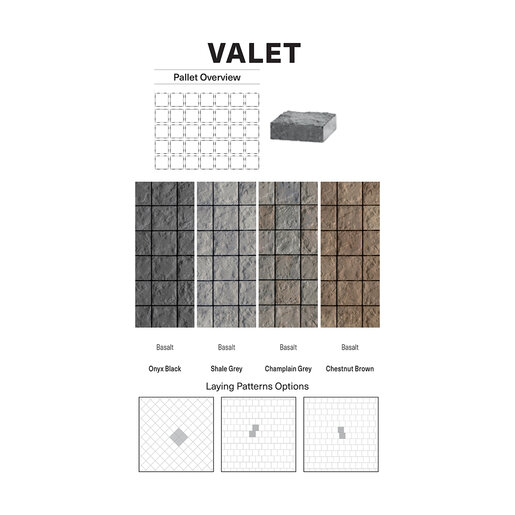 VALET

Pallet Overview

Basalt

Onyx Black

Basalt

Shale Grey

Basalt

Champlain Grey

Basalt

Chestnut Brown

Laying Patterns Options