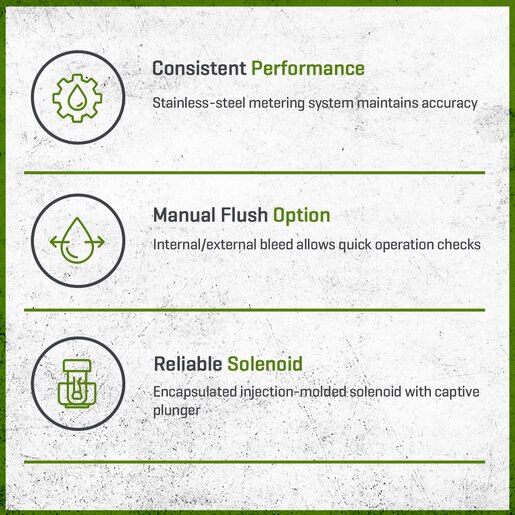 Consistent Performance

Stainless-steel metering system maintains accuracy

Manual Flush Option

Internal/external bleed allows quick operation checks

Reliable Solenoid

Encapsulated injection-molded solenoid with captive plunger