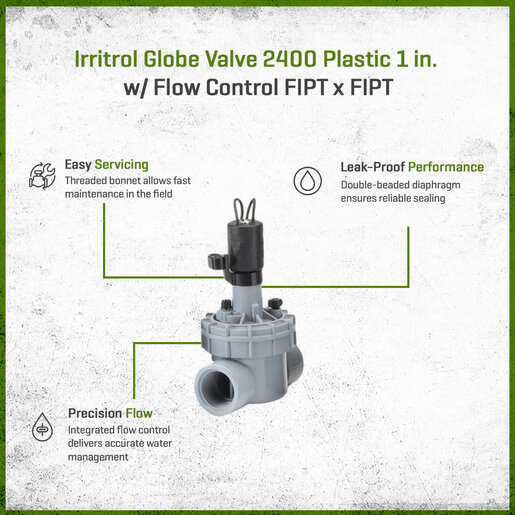 Irritrol Globe Valve 2400 Plastic 1 in.
w/ Flow Control FIPT x FIPT

Easy Servicing
Threaded bonnet allows fast maintenance in the field

Leak-Proof Performance
Double-beaded diaphragm ensures reliable sealing

Precision Flow
Integrated flow control delivers accurate water management