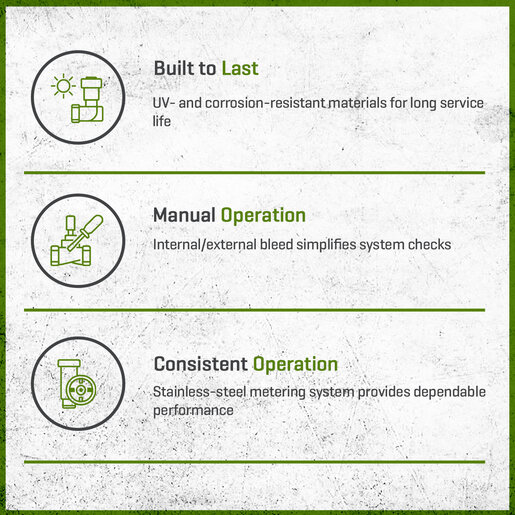 Built to Last

UV- and corrosion-resistant materials for long service life

Manual Operation

Internal/external bleed simplifies system checks

Consistent Operation

Stainless-steel metering system provides dependable performance