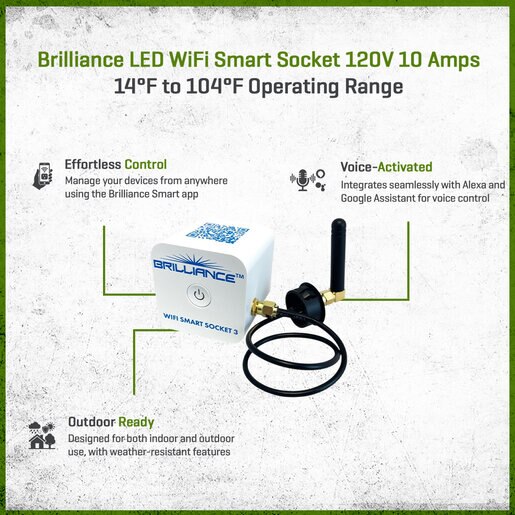 Brilliance LED WiFi Smart Socket 120V 10 Amps
14°F to 104°F Operating Range

Effortless Control
Manage your devices from anywhere using the Brilliance Smart app

Voice-Activated
Integrates seamlessly with Alexa and Google Assistant for voice control

BRILLIANCE™

WIFI SMART SOCKET 3

Outdoor Ready
Designed for both indoor and outdoor use, with weather-resistant features