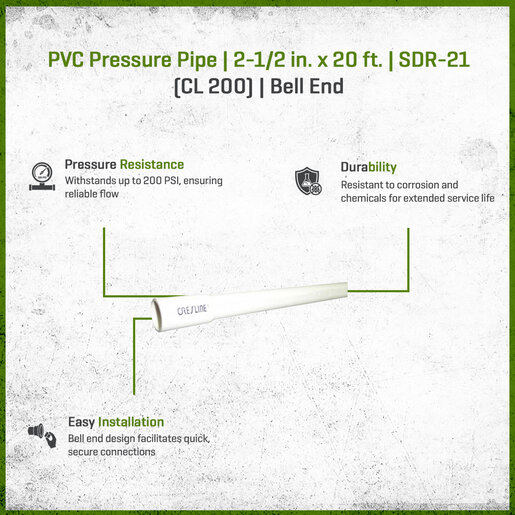 PVC Pressure Pipe | 2-1/2 in. x 20 ft. | SDR-21 (CL 200) | Bell End

Pressure Resistance
Withstands up to 200 PSI, ensuring reliable flow

Durability
Resistant to corrosion and chemicals for extended service life

CRESLINE

Easy Installation
Bell end design facilitates quick, secure connections