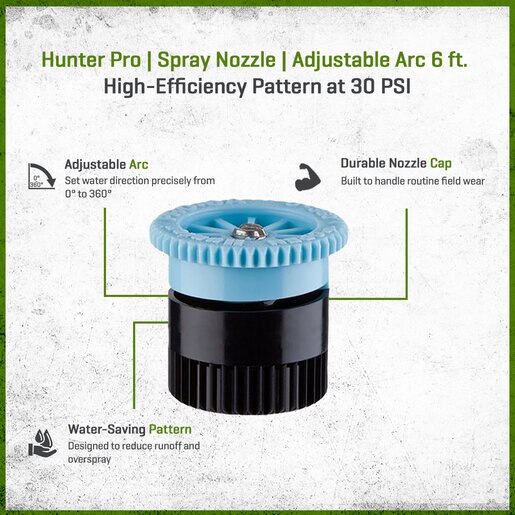 Hunter Pro | Spray Nozzle | Adjustable Arc 6 ft.
High-Efficiency Pattern at 30 PSI

0°
360°

Adjustable Arc
Set water direction precisely from 0° to 360°

Durable Nozzle Cap
Built to handle routine field wear

Water-Saving Pattern
Designed to reduce runoff and overspray