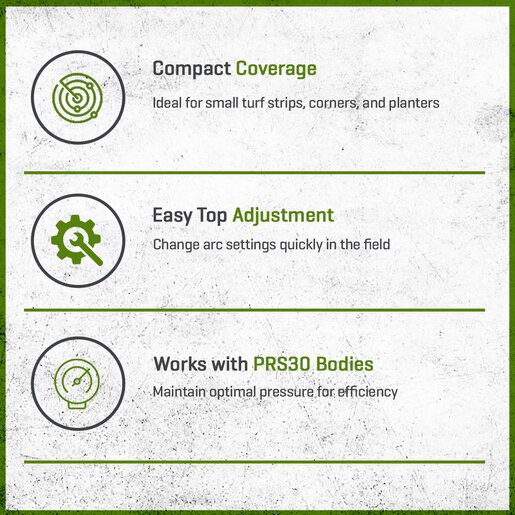 Compact Coverage

Ideal for small turf strips, corners, and planters

Easy Top Adjustment

Change arc settings quickly in the field

Works with PRS30 Bodies

Maintain optimal pressure for efficiency