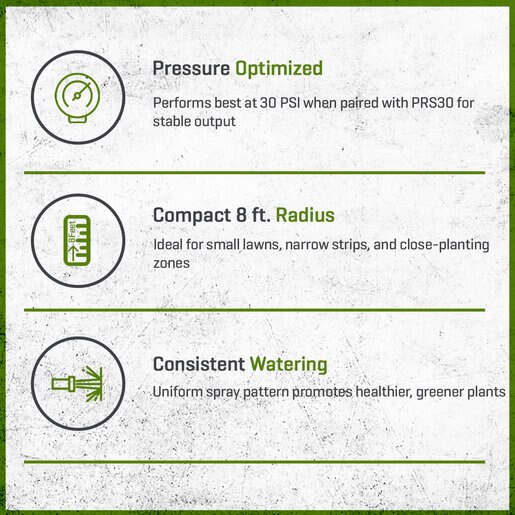 Pressure Optimized

Performs best at 30 PSI when paired with PRS30 for stable output

8Feet

Compact 8 ft. Radius

Ideal for small lawns, narrow strips, and close-planting zones

Consistent Watering

Uniform spray pattern promotes healthier, greener plants