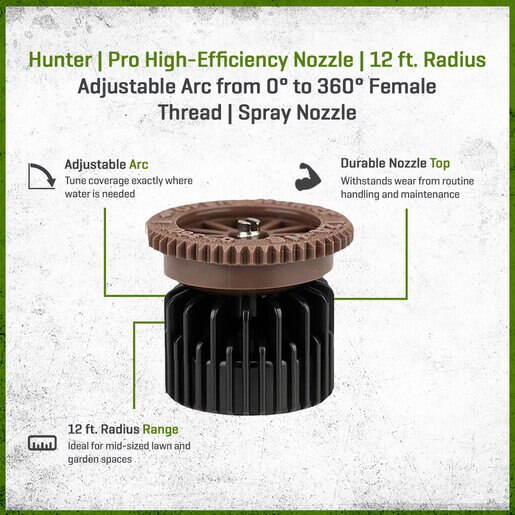 Hunter | Pro High-Efficiency Nozzle | 12 ft. Radius
Adjustable Arc from 0° to 360° Female Thread | Spray Nozzle

Adjustable Arc
Tune coverage exactly where water is needed

Durable Nozzle Top
Withstands wear from routine handling and maintenance

12 ft. Radius Range
Ideal for mid-sized lawn and garden spaces