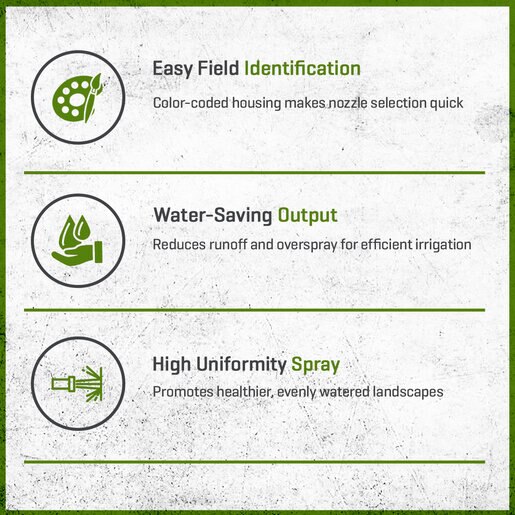 Easy Field Identification

Color-coded housing makes nozzle selection quick

Water-Saving Output

Reduces runoff and overspray for efficient irrigation

High Uniformity Spray

Promotes healthier, evenly watered landscapes