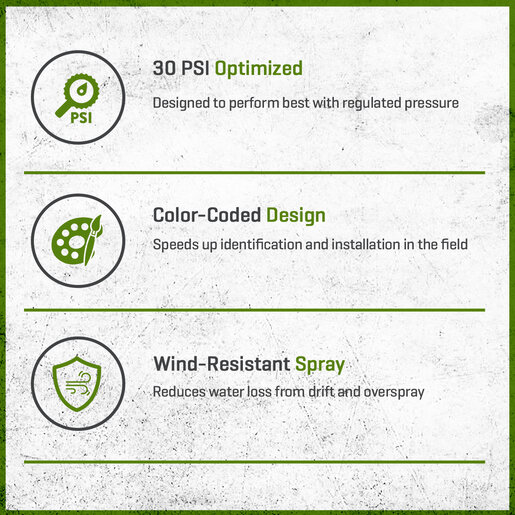 PSI

30 PSI Optimized

Designed to perform best with regulated pressure

Color-Coded Design

Speeds up identification and installation in the field

Wind-Resistant Spray

Reduces water loss from drift and overspray