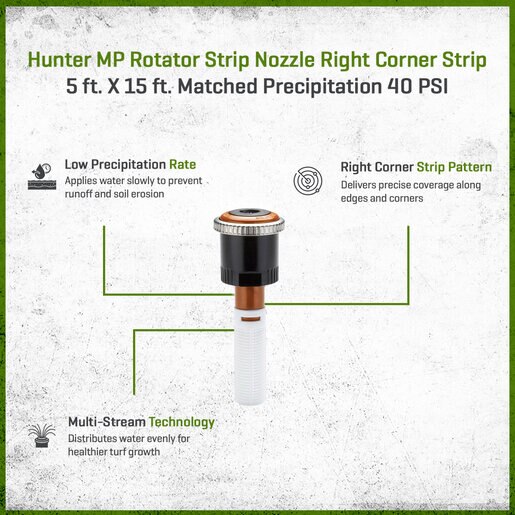 Hunter MP Rotator Strip Nozzle Right Corner Strip
5 ft. X 15 ft. Matched Precipitation 40 PSI

Low Precipitation Rate
Applies water slowly to prevent runoff and soil erosion

Right Corner Strip Pattern
Delivers precise coverage along edges and corners

Multi-Stream Technology
Distributes water evenly for healthier turf growth