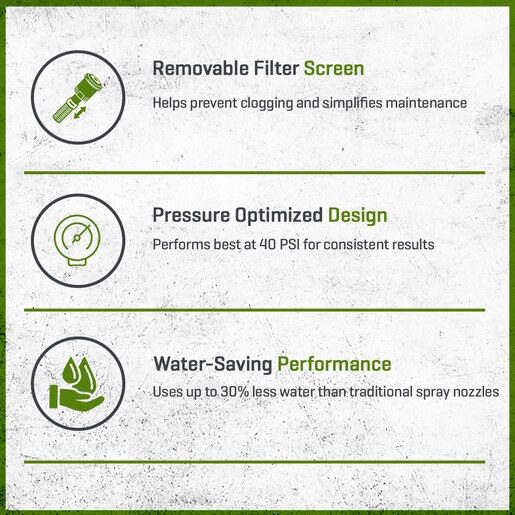 Removable Filter Screen

Helps prevent clogging and simplifies maintenance

Pressure Optimized Design

Performs best at 40 PSI for consistent results

Water-Saving Performance

Uses up to 30% less water than traditional spray nozzles