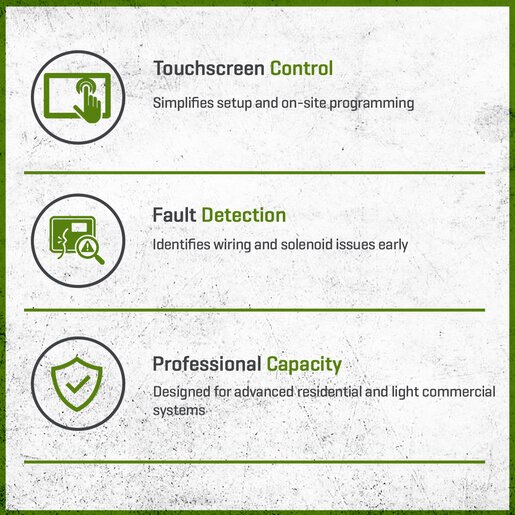 Touchscreen Control

Simplifies setup and on-site programming

Fault Detection

Identifies wiring and solenoid issues early

Professional Capacity

Designed for advanced residential and light commercial systems